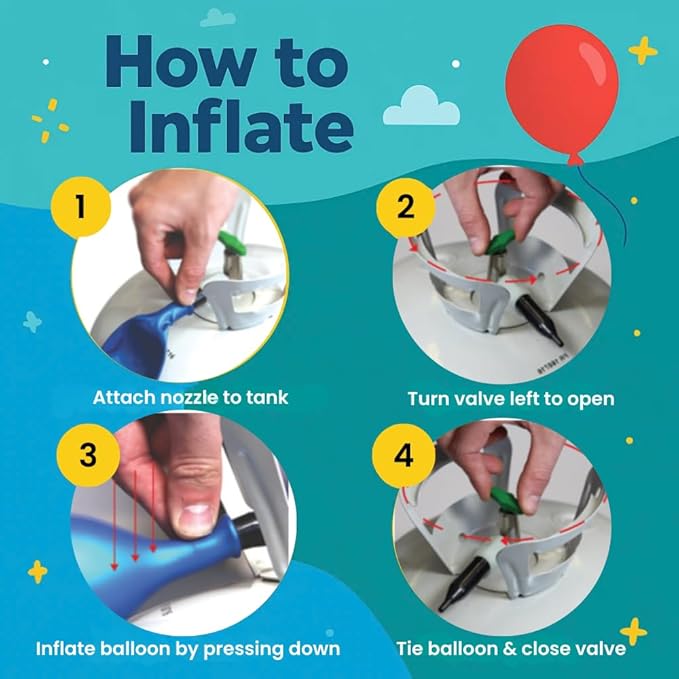 How to Inflate

1

Attach nozzle to tank

2

Turn valve left to open

3

Inflate balloon by pressing down

4

Tie balloon & close valve