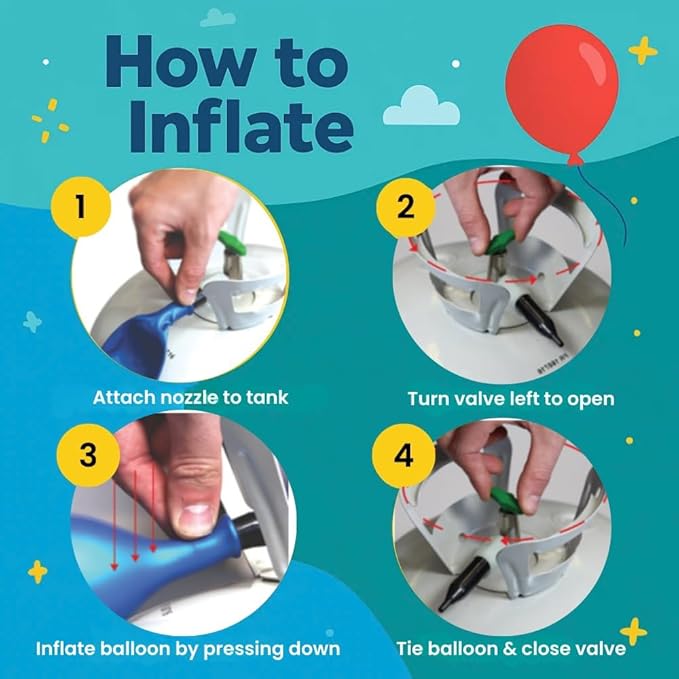 How to Inflate

1

Attach nozzle to tank

2

Turn valve left to open

3

Inflate balloon by pressing down

4

Tie balloon & close valve