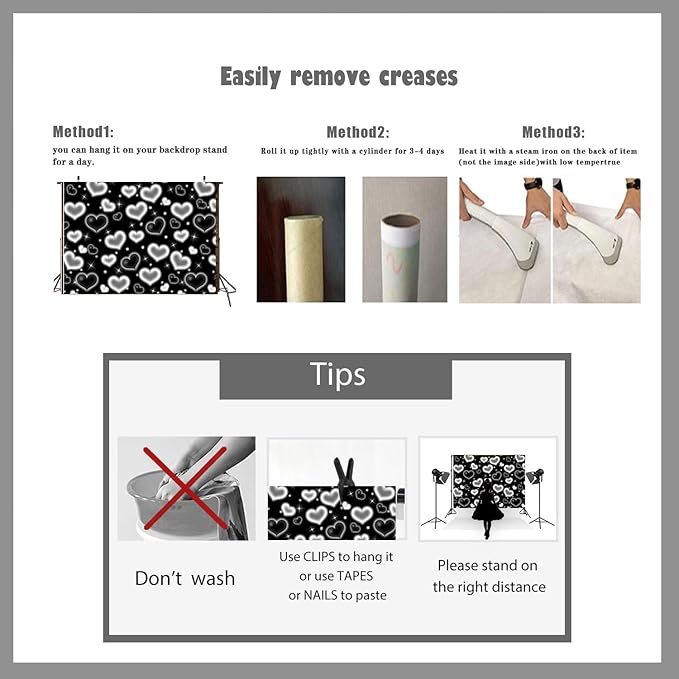 Easily remove creases

Method1:
you can hang it on your backdrop stand for a day.

Method2:
Roll it up tightly with a cylinder for 3-4 days

Method3:
Heat it with a steam iron on the back of item (not the image side)with low tempertrue

Tips

Don't wash

Use CLIPS to hang it or use TAPES or NAILS to paste

Please stand on the right distance