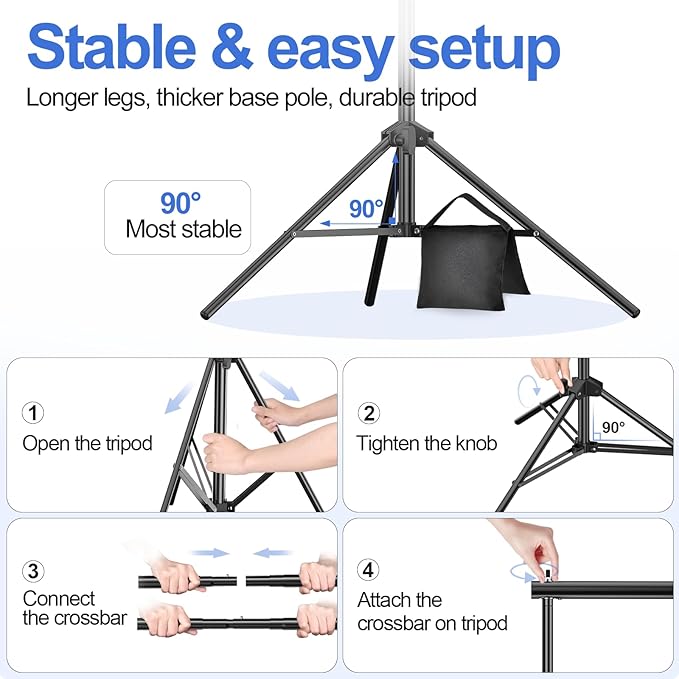 Stable & easy setup

Longer legs, thicker base pole, durable tripod

90°
Most stable

90°

1
Open the tripod

2
Tighten the knob

90°

3
Connect the crossbar

4
Attach the crossbar on tripod