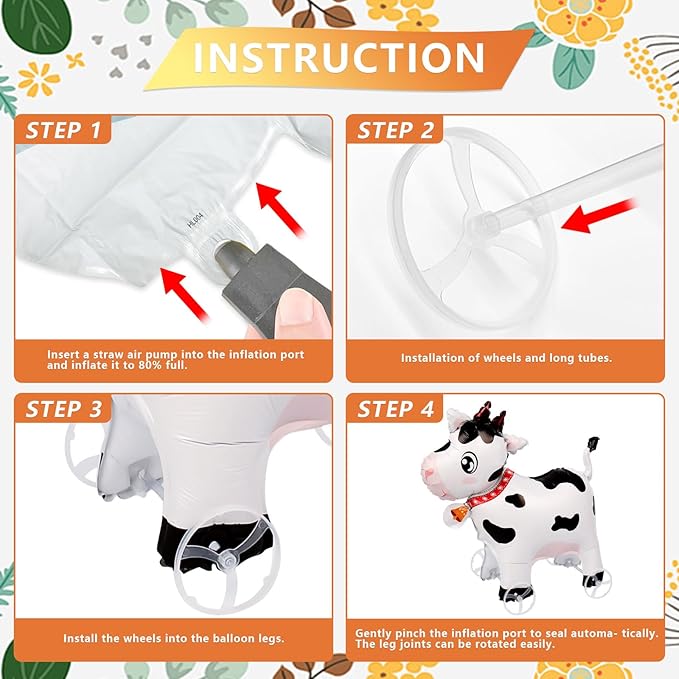 INSTRUCTION

STEP 1

HL004

Insert a straw air pump into the inflation port and inflate it to 80% full.

STEP 2

Installation of wheels and long tubes.

STEP 3

Install the wheels into the balloon legs.

STEP 4

Gently pinch the inflation port to seal automa- tically. The leg joints can be rotated easily.