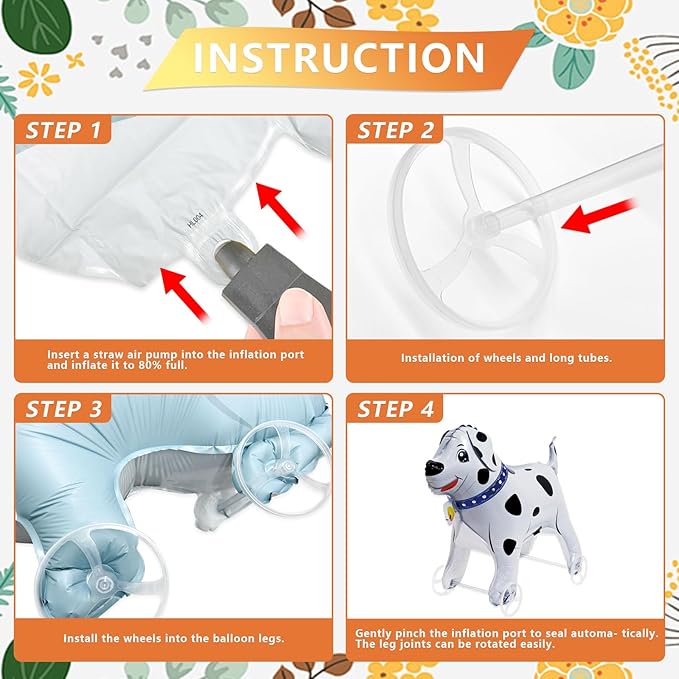 INSTRUCTION

STEP 1

HL004

Insert a straw air pump into the inflation port and inflate it to 80% full.

STEP 2

Installation of wheels and long tubes.

STEP 3

Install the wheels into the balloon legs.

STEP 4

Gently pinch the inflation port to seal automa- tically. The leg joints can be rotated easily.