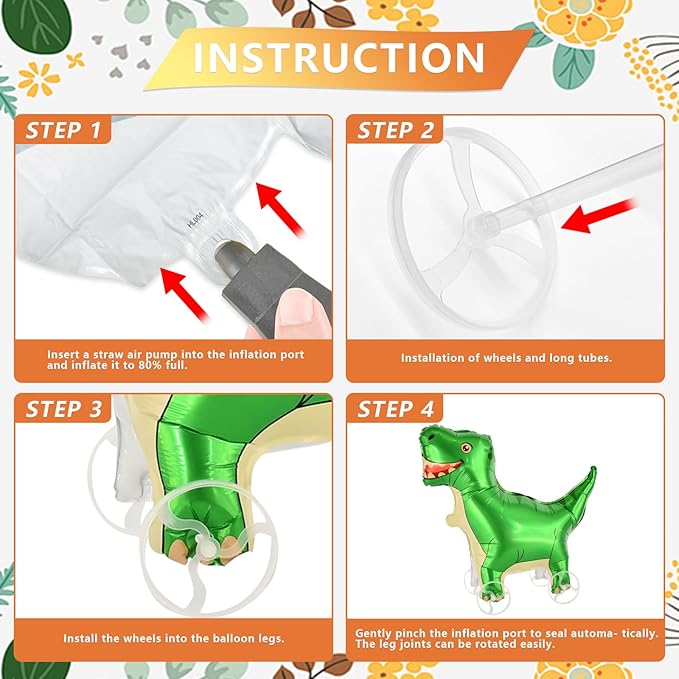 INSTRUCTION

STEP 1

HL004

Insert a straw air pump into the inflation port and inflate it to 80% full.

STEP 2

Installation of wheels and long tubes.

STEP 3

Install the wheels into the balloon legs.

STEP 4

Gently pinch the inflation port to seal automa- tically. The leg joints can be rotated easily.