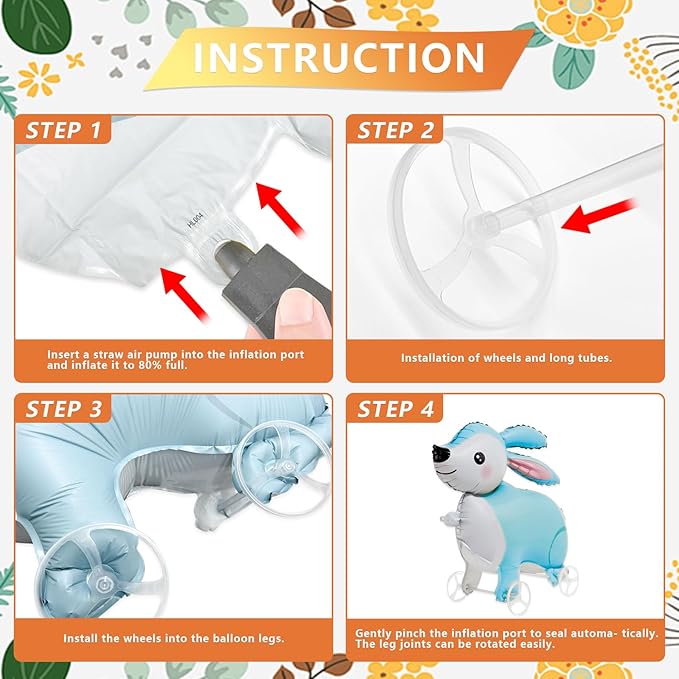 INSTRUCTION

STEP 1

HL004

Insert a straw air pump into the inflation port and inflate it to 80% full.

STEP 2

Installation of wheels and long tubes.

STEP 3

Install the wheels into the balloon legs.

STEP 4

Gently pinch the inflation port to seal automa- tically. The leg joints can be rotated easily.