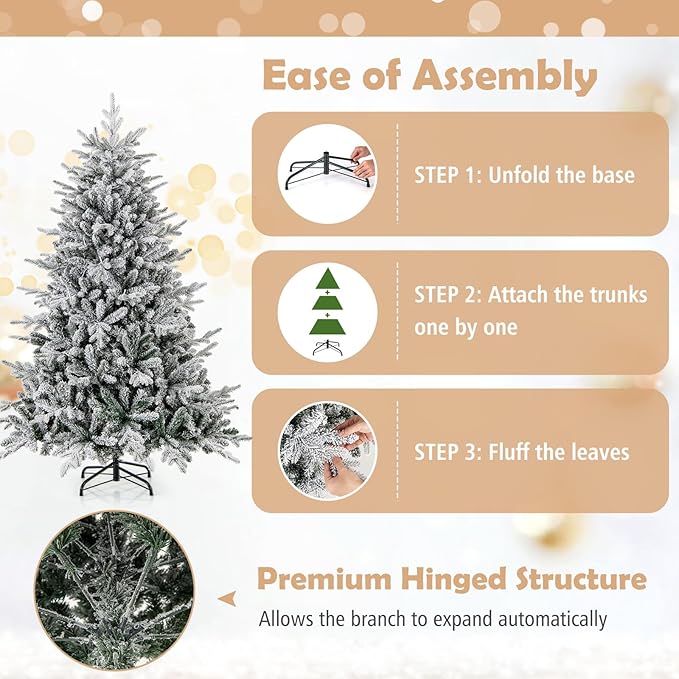 Ease of Assembly

STEP 1: Unfold the base

STEP 2: Attach the trunks one by one

STEP 3: Fluff the leaves

Premium Hinged Structure

Allows the branch to expand automatically