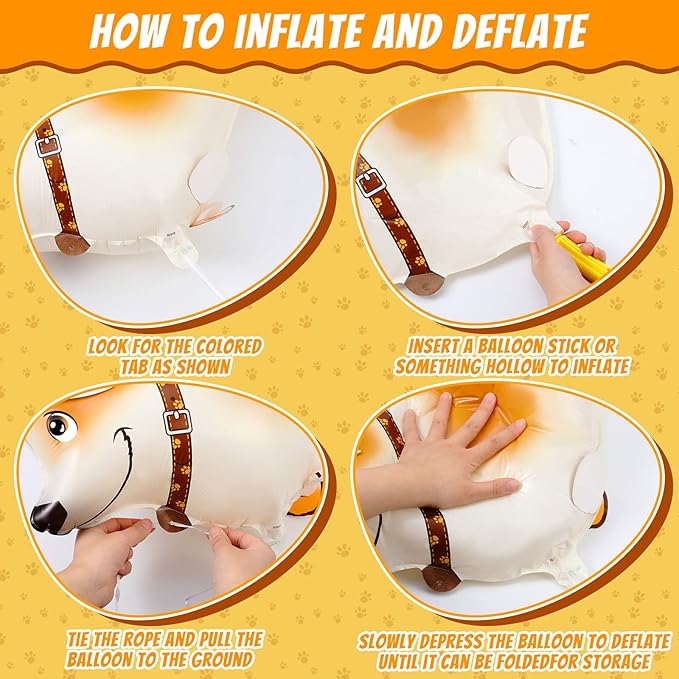 HOW TO INFLATE AND DEFLATE

LOOK FOR THE COLORED TAB AS SHOWN

INSERT A BALLOON STICK OR SOMETHING HOLLOW TO INFLATE

TIE THE ROPE AND PULL THE BALLOON TO THE GROUND

SLOWLY DEPRESS THE BALLOON TO DEFLATE UNTIL IT CAN BE FOLDEDFOR STORAGE